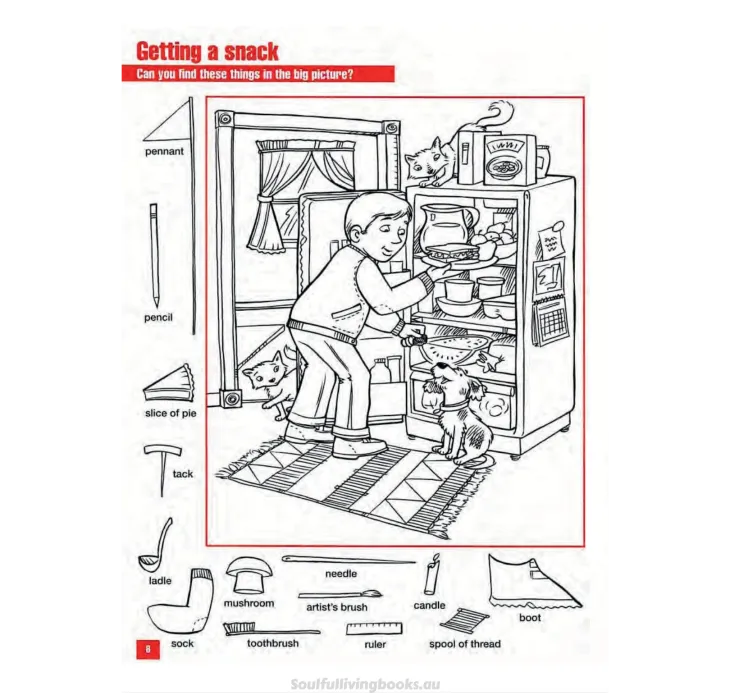 Getting a snack

Can you find these things in the big picture?

pennant

pencil

slice of pie

tack

ladle

sock

mushroom

toothbrush

needle

artist's brush

ruler

candle

spool of thread

boot

8

Soulfullivingbooks.au